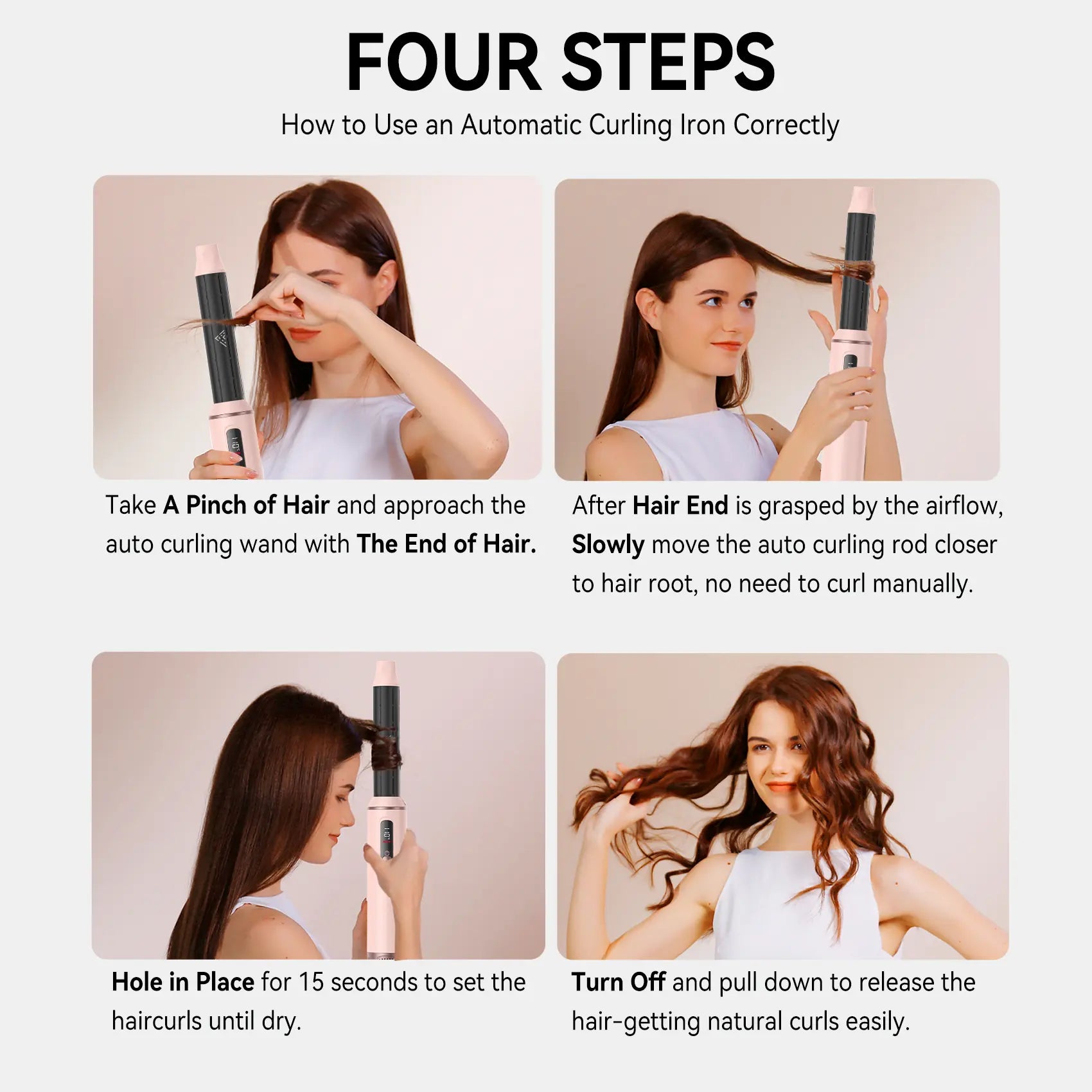 FOUR STEPS

How to Use an Automatic Curling Iron Correctly

Take A Pinch of Hair and approach the auto curling wand with The End of Hair.

After Hair End is grasped by the airflow, Slowly move the auto curling rod closer to hair root, no need to curl manually.

Hole in Place for 15 seconds to set the haircurls until dry.

Turn Off and pull down to release the hair-getting natural curls easily.